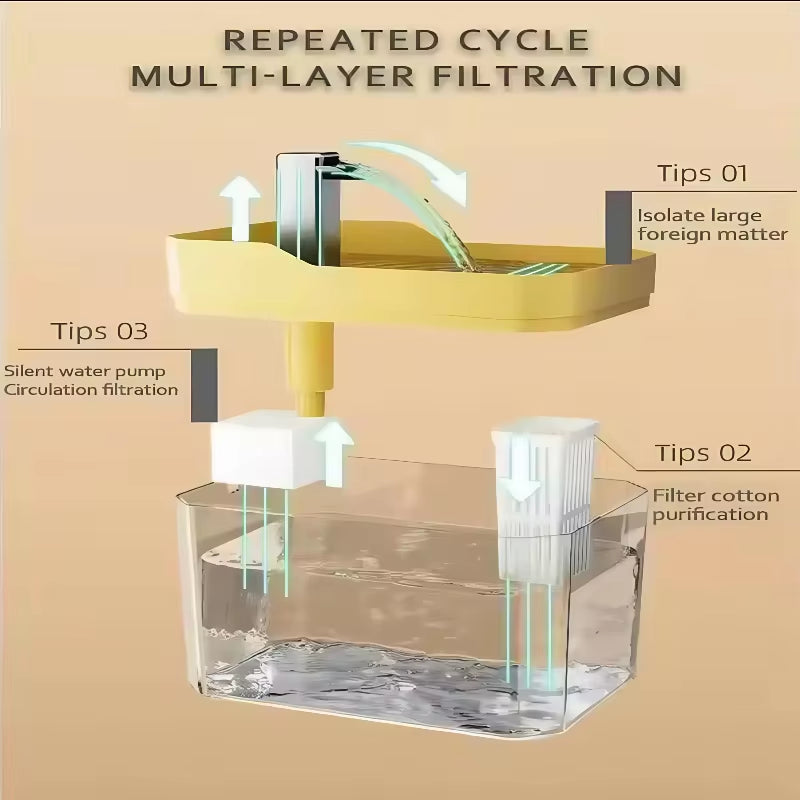 REPEATED CYCLE
MULTI-LAYER FILTRATION

Tips 01
Isolate large foreign matter

Tips 03
Silent water pump
Circulation filtration

Tips 02
Filter cotton purification