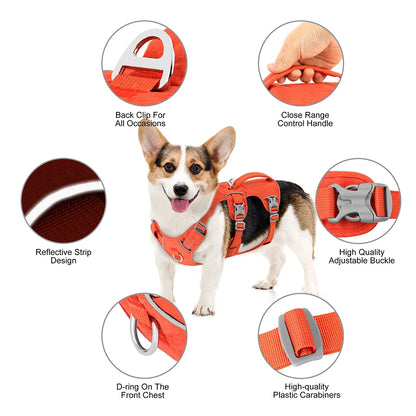 Back Clip For All Occasions

Close Range Control Handle

Reflective Strip Design

High Quality Adjustable Buckle

D-ring On The Front Chest

High-quality Plastic Carabiners